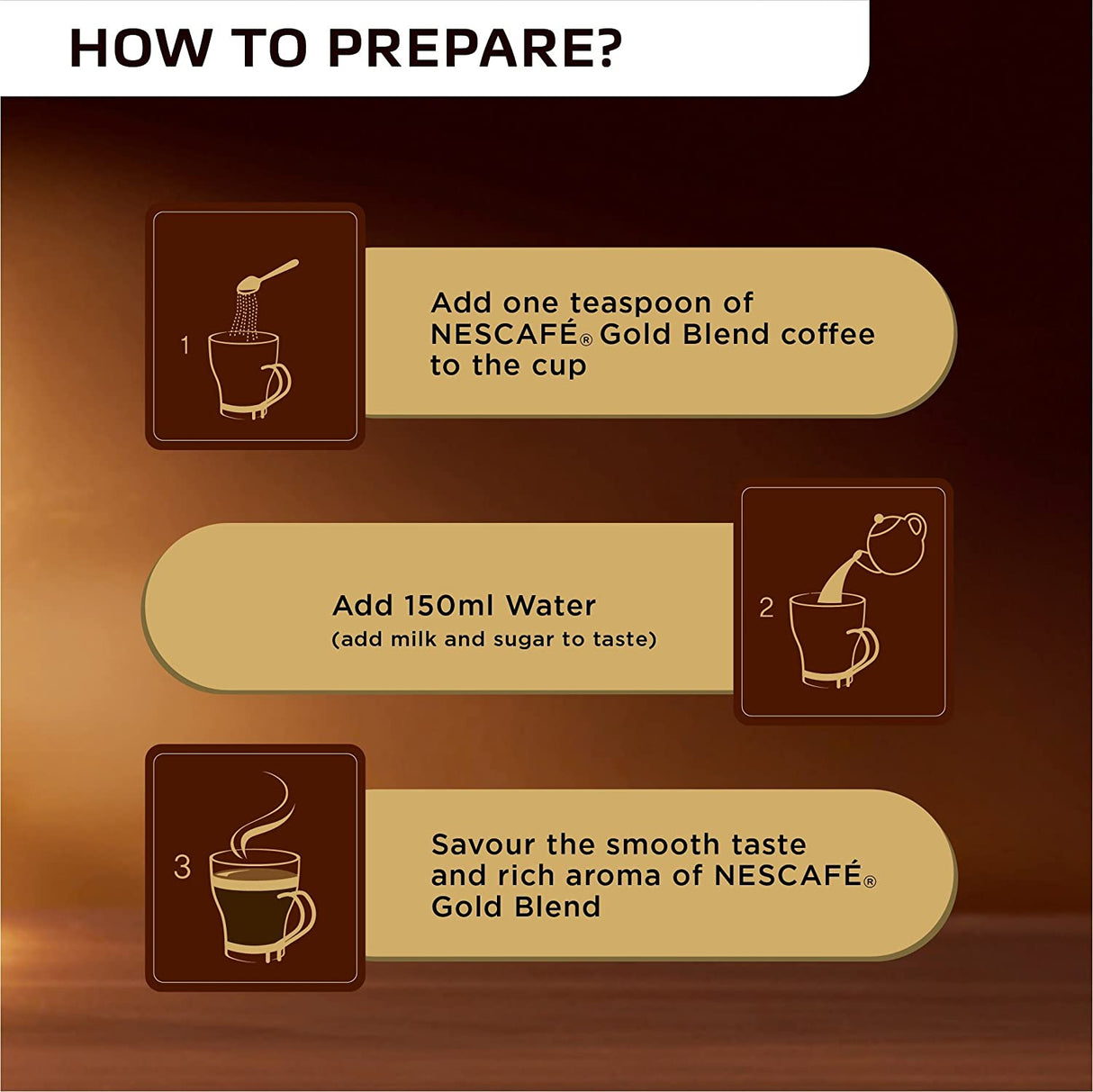 HOW TO PREPARE?

1

Add one teaspoon of NESCAFÉ® Gold Blend coffee to the cup

Add 150ml Water
(add milk and sugar to taste)

2

3

Savour the smooth taste and rich aroma of NESCAFÉ® Gold Blend